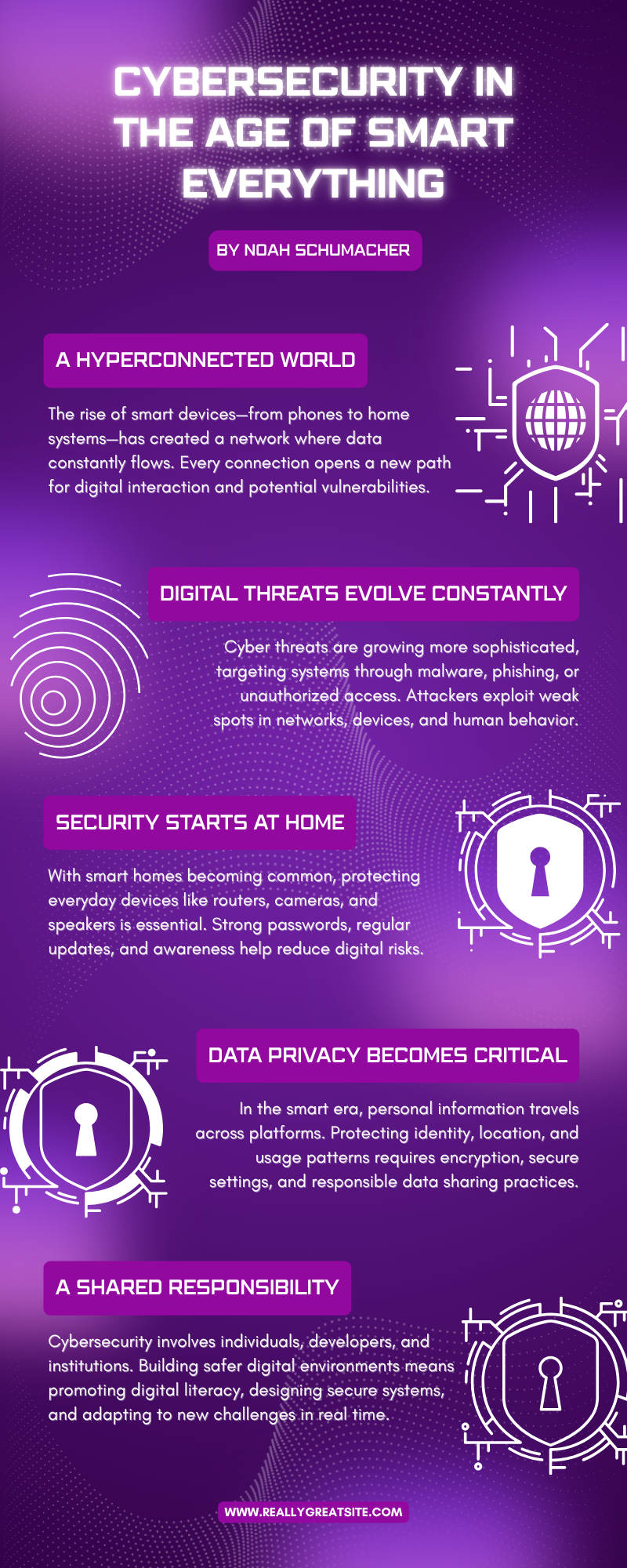 CYBERSECURITY IN THE AGE OF SMART EVERYTHING

BY NOAH SCHUMACHER

A HYPERCONNECTED WORLD

The rise of smart devices—from phones to home systems—has created a network where data constantly flows. Every connection opens a new path for digital interaction and potential vulnerabilities.

DIGITAL THREATS EVOLVE CONSTANTLY

Cyber threats are growing more sophisticated, targeting systems through malware, phishing, or unauthorized access. Attackers exploit weak spots in networks, devices, and human behavior.

SECURITY STARTS AT HOME

With smart homes becoming common, protecting everyday devices like routers, cameras, and speakers is essential. Strong passwords, regular updates, and awareness help reduce digital risks.

DATA PRIVACY BECOMES CRITICAL

In the smart era, personal information travels across platforms. Protecting identity, location, and usage patterns requires encryption, secure settings, and responsible data sharing practices.

A SHARED RESPONSIBILITY

Cybersecurity involves individuals, developers, and institutions. Building safer digital environments means promoting digital literacy, designing secure systems, and adapting to new challenges in real time.

WWW.REALLYGREATSITE.COM